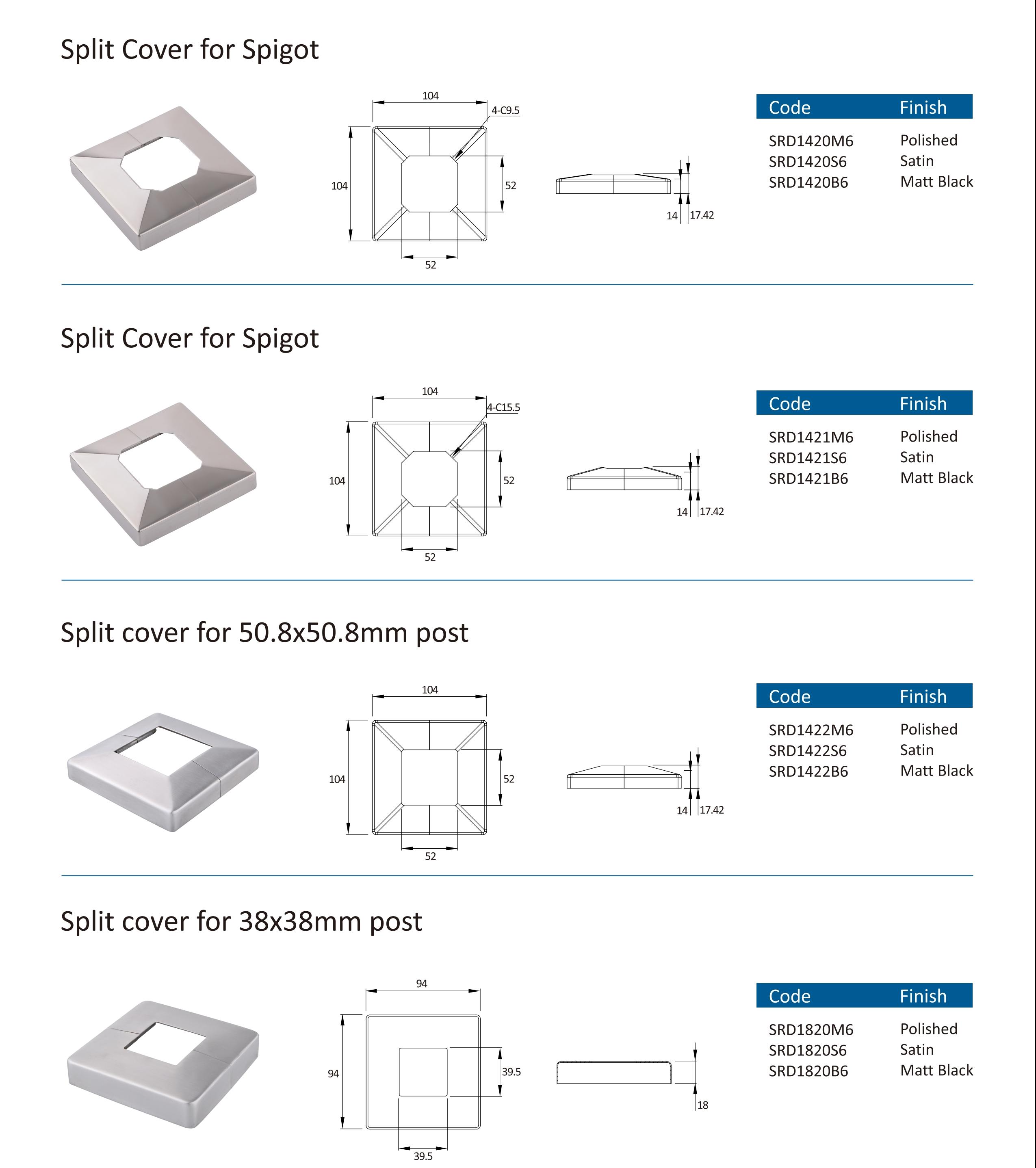 Split Cover for Spigot

104
4-C9.5
104
52
52
14
17.42

| Code | Finish |
|---|---|
| SRD1420M6 | Polished |
| SRD1420S6 | Satin |
| SRD1420B6 | Matt Black |

Split Cover for Spigot

104
4-C15.5
104
52
52
14
17.42

| Code | Finish |
|---|---|
| SRD1421M6 | Polished |
| SRD1421S6 | Satin |
| SRD1421B6 | Matt Black |

Split cover for 50.8x50.8mm post

104
104
52
52
14
17.42

| Code | Finish |
|---|---|
| SRD1422M6 | Polished |
| SRD1422S6 | Satin |
| SRD1422B6 | Matt Black |

Split cover for 38x38mm post

94
94
39.5
39.5
18

| Code | Finish |
|---|---|
| SRD1820M6 | Polished |
| SRD1820S6 | Satin |
| SRD1820B6 | Matt Black |