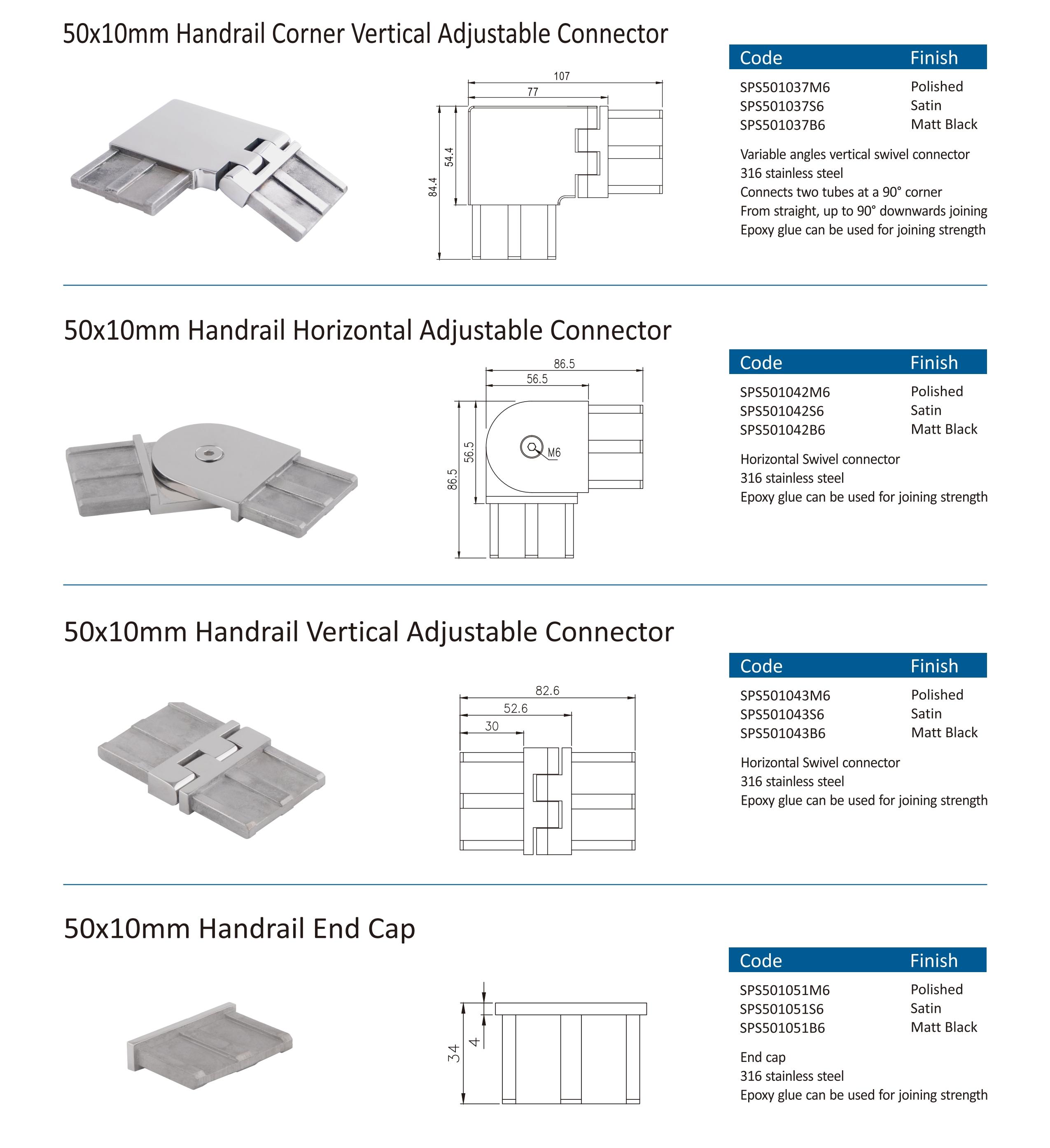 50x10mm Handrail Corner Vertical Adjustable Connector

107
77
54.4
84.4

| Code | Finish |
|---|---|
| SPS501037M6 | Polished |
| SPS501037S6 | Satin |
| SPS501037B6 | Matt Black |

Variable angles vertical swivel connector
316 stainless steel
Connects two tubes at a 90° corner
From straight, up to 90° downwards joining
Epoxy glue can be used for joining strength

50x10mm Handrail Horizontal Adjustable Connector

86.5
56.5
56.5
86.5
M6

| Code | Finish |
|---|---|
| SPS501042M6 | Polished |
| SPS501042S6 | Satin |
| SPS501042B6 | Matt Black |

Horizontal Swivel connector
316 stainless steel
Epoxy glue can be used for joining strength

50x10mm Handrail Vertical Adjustable Connector

82.6
52.6
30

| Code | Finish |
|---|---|
| SPS501043M6 | Polished |
| SPS501043S6 | Satin |
| SPS501043B6 | Matt Black |

Horizontal Swivel connector
316 stainless steel
Epoxy glue can be used for joining strength

50x10mm Handrail End Cap

34
4

| Code | Finish |
|---|---|
| SPS501051M6 | Polished |
| SPS501051S6 | Satin |
| SPS501051B6 | Matt Black |

End cap
316 stainless steel
Epoxy glue can be used for joining strength