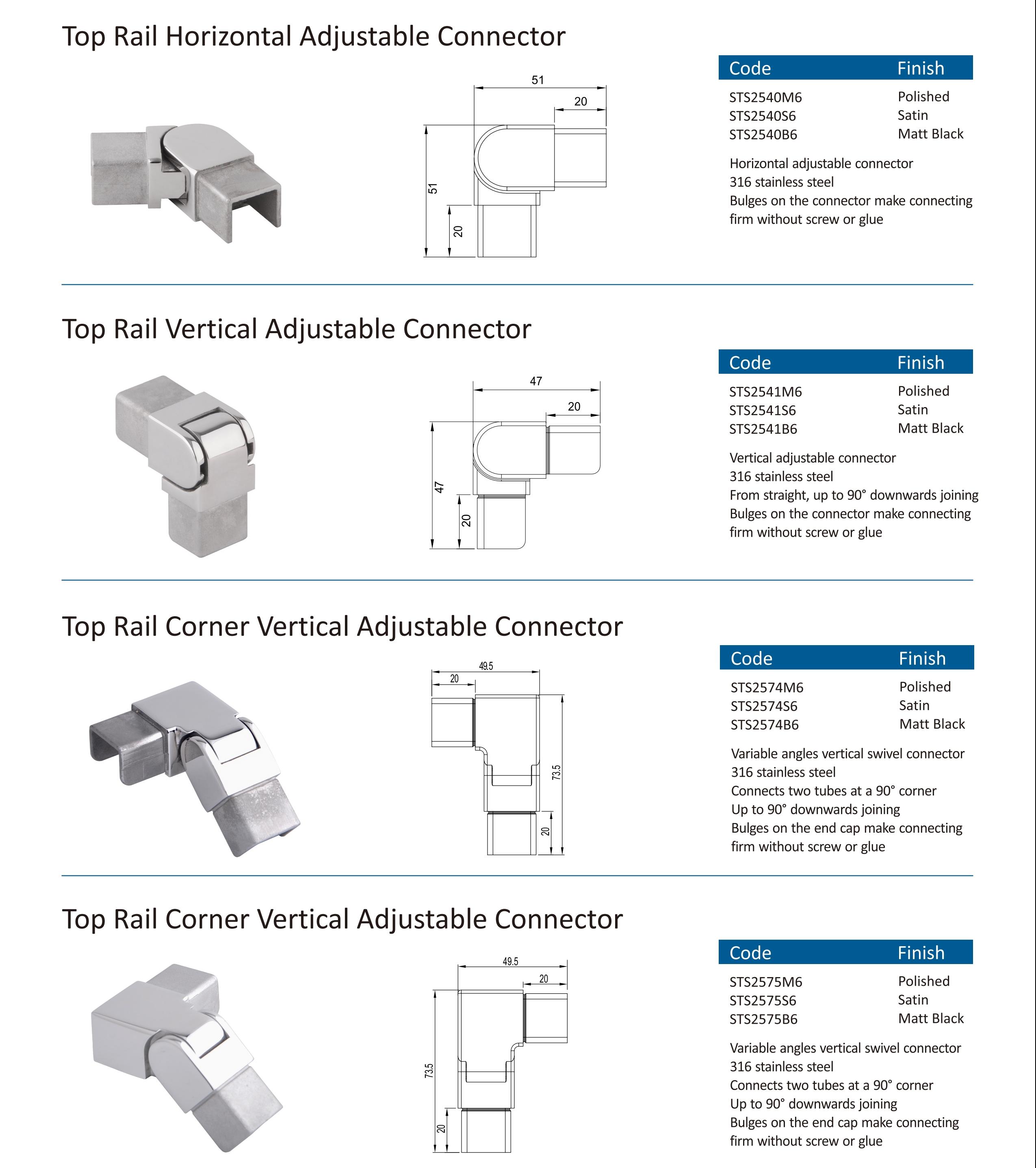 Top Rail Horizontal Adjustable Connector

51
20
51
20

| Code | Finish |
|---|---|
| STS2540M6 | Polished |
| STS2540S6 | Satin |
| STS2540B6 | Matt Black |

Horizontal adjustable connector
316 stainless steel
Bulges on the connector make connecting firm without screw or glue

Top Rail Vertical Adjustable Connector

47
20
47
20

| Code | Finish |
|---|---|
| STS2541M6 | Polished |
| STS2541S6 | Satin |
| STS2541B6 | Matt Black |

Vertical adjustable connector
316 stainless steel
From straight, up to 90° downwards joining
Bulges on the connector make connecting firm without screw or glue

Top Rail Corner Vertical Adjustable Connector

49.5
20
73.5
20

| Code | Finish |
|---|---|
| STS2574M6 | Polished |
| STS2574S6 | Satin |
| STS2574B6 | Matt Black |

Variable angles vertical swivel connector
316 stainless steel
Connects two tubes at a 90° corner
Up to 90° downwards joining
Bulges on the end cap make connecting firm without screw or glue

Top Rail Corner Vertical Adjustable Connector

49.5
20
73.5
20

| Code | Finish |
|---|---|
| STS2575M6 | Polished |
| STS2575S6 | Satin |
| STS2575B6 | Matt Black |

Variable angles vertical swivel connector
316 stainless steel
Connects two tubes at a 90° corner
Up to 90° downwards joining
Bulges on the end cap make connecting firm without screw or glue