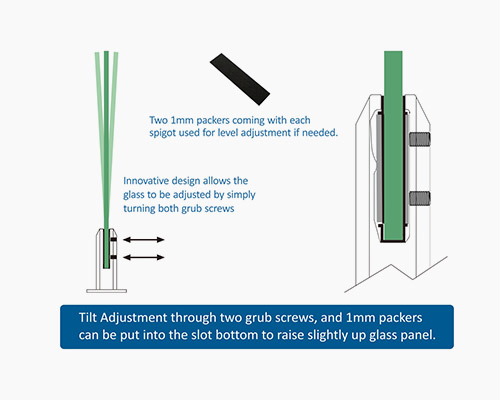 Two 1mm packers coming with each spigot used for level adjustment if needed.

Innovative design allows the glass to be adjusted by simply turning both grub screws

Tilt Adjustment through two grub screws, and 1mm packers can be put into the slot bottom to raise slightly up glass panel.