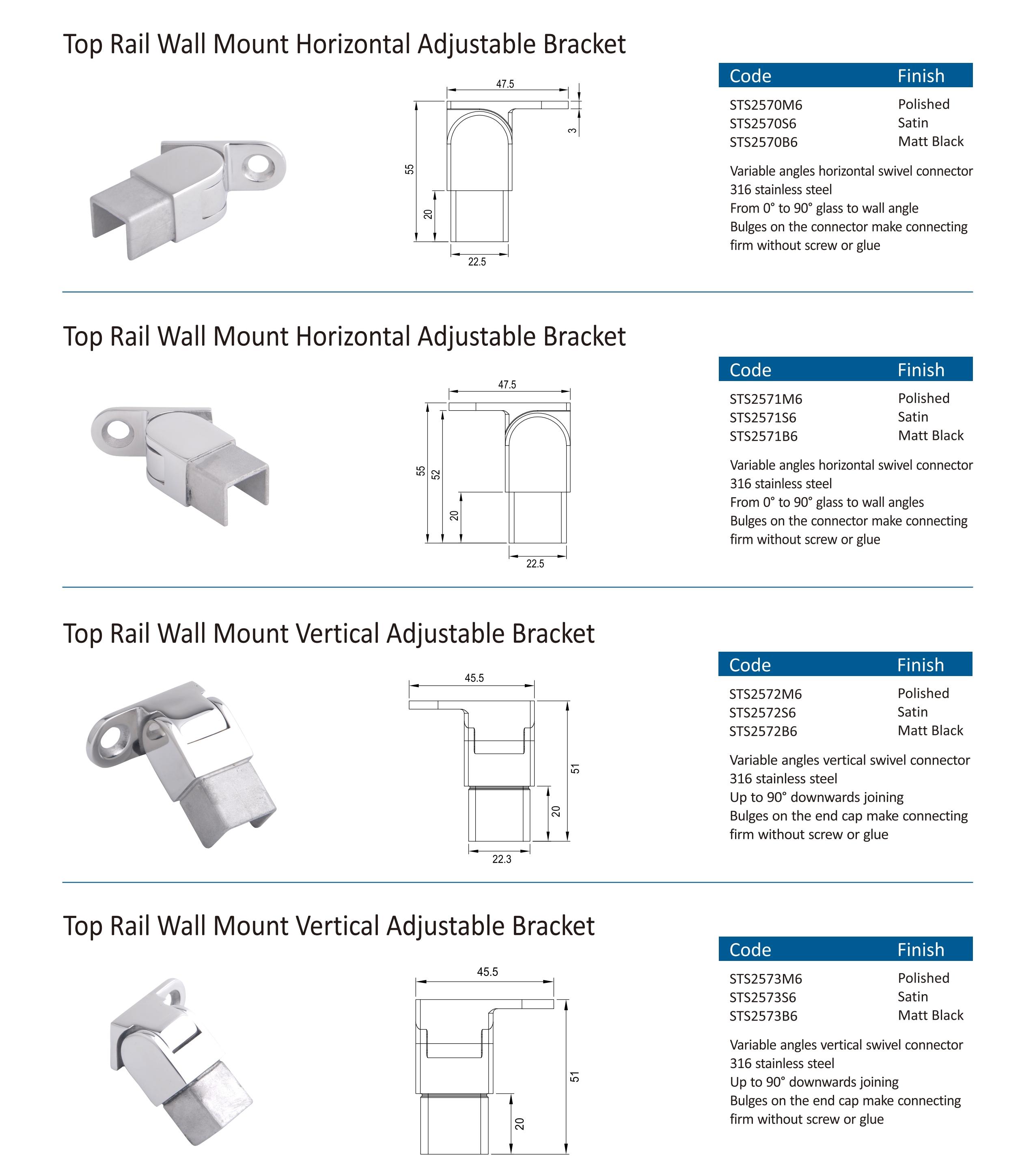 Top Rail Wall Mount Horizontal Adjustable Bracket

47.5
3
55
20
22.5

| Code | Finish |
|---|---|
| STS2570M6 | Polished |
| STS2570S6 | Satin |
| STS2570B6 | Matt Black |

Variable angles horizontal swivel connector
316 stainless steel
From 0° to 90° glass to wall angle
Bulges on the connector make connecting firm without screw or glue

Top Rail Wall Mount Horizontal Adjustable Bracket

47.5
55
52
20
22.5

| Code | Finish |
|---|---|
| STS2571M6 | Polished |
| STS2571S6 | Satin |
| STS2571B6 | Matt Black |

Variable angles horizontal swivel connector
316 stainless steel
From 0° to 90° glass to wall angles
Bulges on the connector make connecting firm without screw or glue

Top Rail Wall Mount Vertical Adjustable Bracket

45.5
51
20
22.3

| Code | Finish |
|---|---|
| STS2572M6 | Polished |
| STS2572S6 | Satin |
| STS2572B6 | Matt Black |

Variable angles vertical swivel connector
316 stainless steel
Up to 90° downwards joining
Bulges on the end cap make connecting firm without screw or glue

Top Rail Wall Mount Vertical Adjustable Bracket

45.5
51
20

| Code | Finish |
|---|---|
| STS2573M6 | Polished |
| STS2573S6 | Satin |
| STS2573B6 | Matt Black |

Variable angles vertical swivel connector
316 stainless steel
Up to 90° downwards joining
Bulges on the end cap make connecting firm without screw or glue